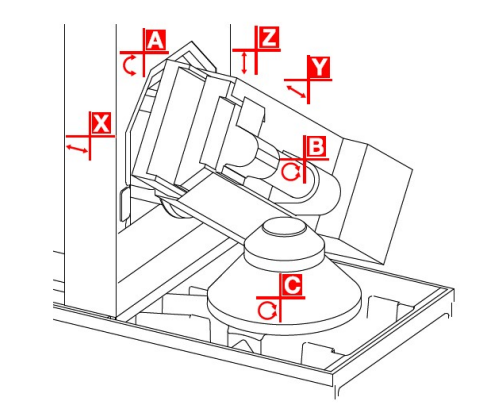 A
Z
Y
X
B
C